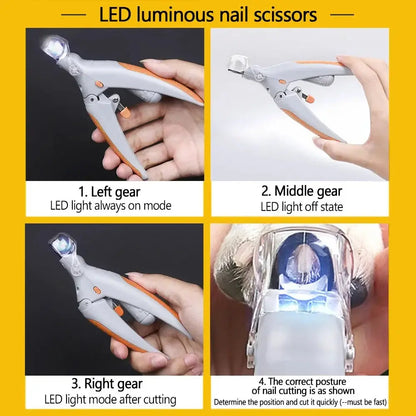 LED luminous nail scissors

1. Left gear
LED light always on mode

2. Middle gear
LED light off state

3. Right gear
LED light mode after cutting

4. The correct posture of nail cutting is as shown
Determine the position and cut it quickly (--must be fast)