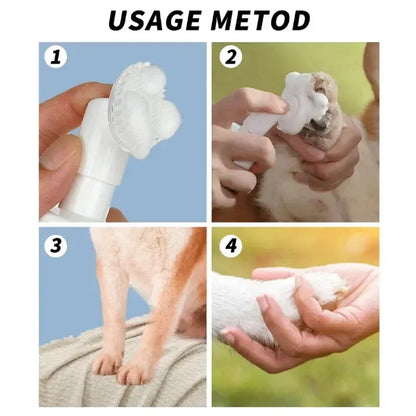 USAGE METOD

1

2

3

4