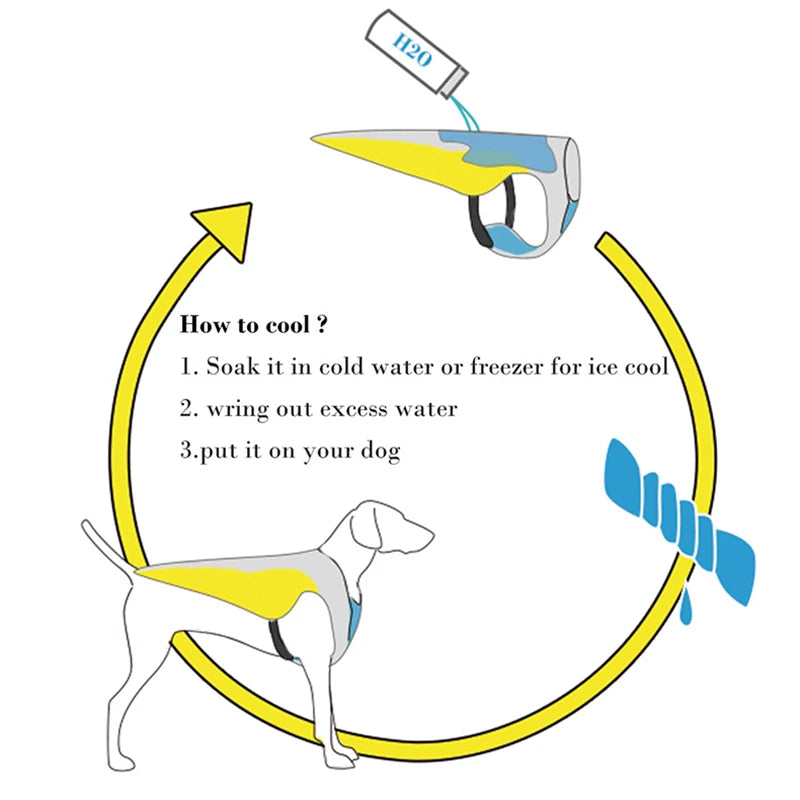 H2O

How to cool ?

1. Soak it in cold water or freezer for ice cool

2. wring out excess water

3.put it on your dog