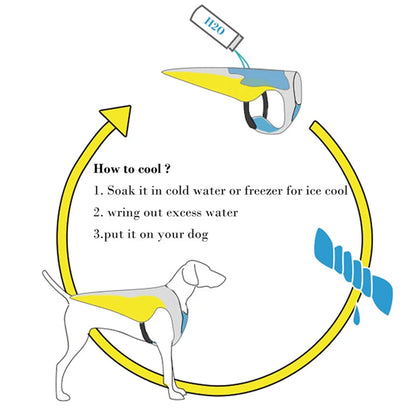 H2O

How to cool ?

1. Soak it in cold water or freezer for ice cool

2. wring out excess water

3.put it on your dog