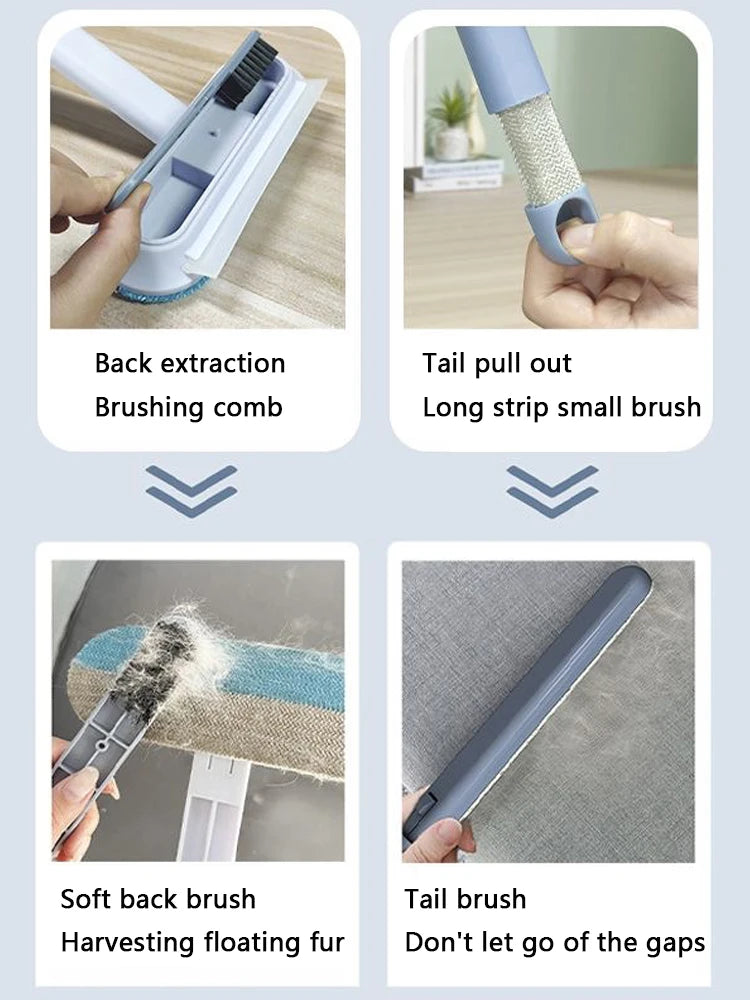 Back extraction
Brushing comb

Tail pull out
Long strip small brush

Soft back brush
Harvesting floating fur

Tail brush
Don't let go of the gaps