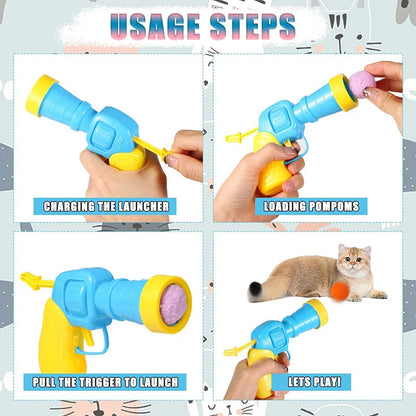 USAGE STEPS

CHARGING THE LAUNCHER

LOADING POMPOMS

PULL THE TRIGGER TO LAUNCH

LETS PLAY!