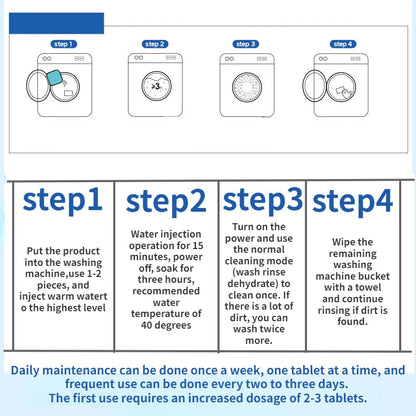 step 1

step 2

step 3

step 4

>3

| step1 | step2 | step3 | step4 |
|---|---|---|---|
| Put the product into the washing machine,use 1-2 pieces, and inject warm watert o the highest level | Water injection operation for 15 minutes, power off, soak for three hours, recommended water temperature of 40 degrees | Turn on the power and use the normal cleaning mode (wash rinse dehydrate) to clean once. If there is a lot of dirt, you can wash twice more. | Wipe the remaining washing machine bucket with a towel and continue rinsing if dirt is found. |

Daily maintenance can be done once a week, one tablet at a time, and frequent use can be done every two to three days.
The first use requires an increased dosage of 2-3 tablets.